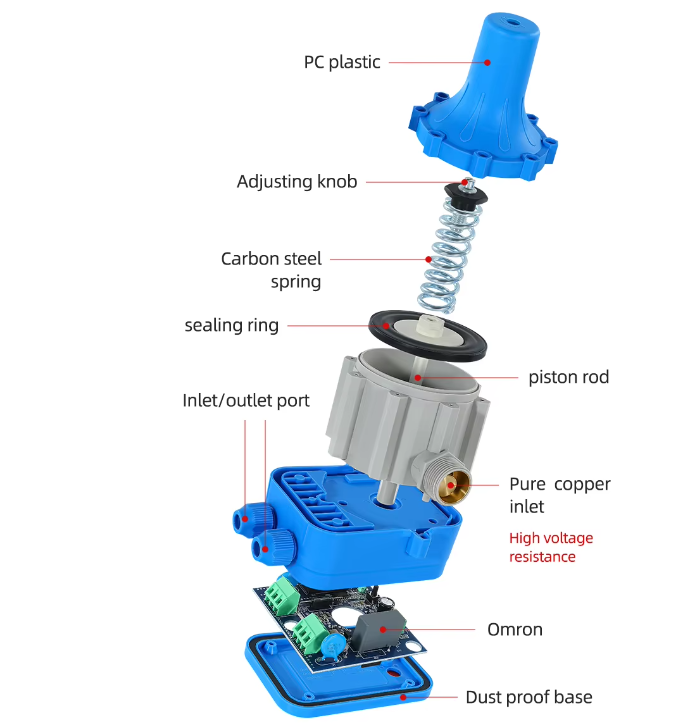 PC plastic

Adjusting knob

Carbon steel spring

sealing ring

piston rod

Inlet/outlet port

Pure copper inlet

High voltage resistance

Omron

Dust proof base