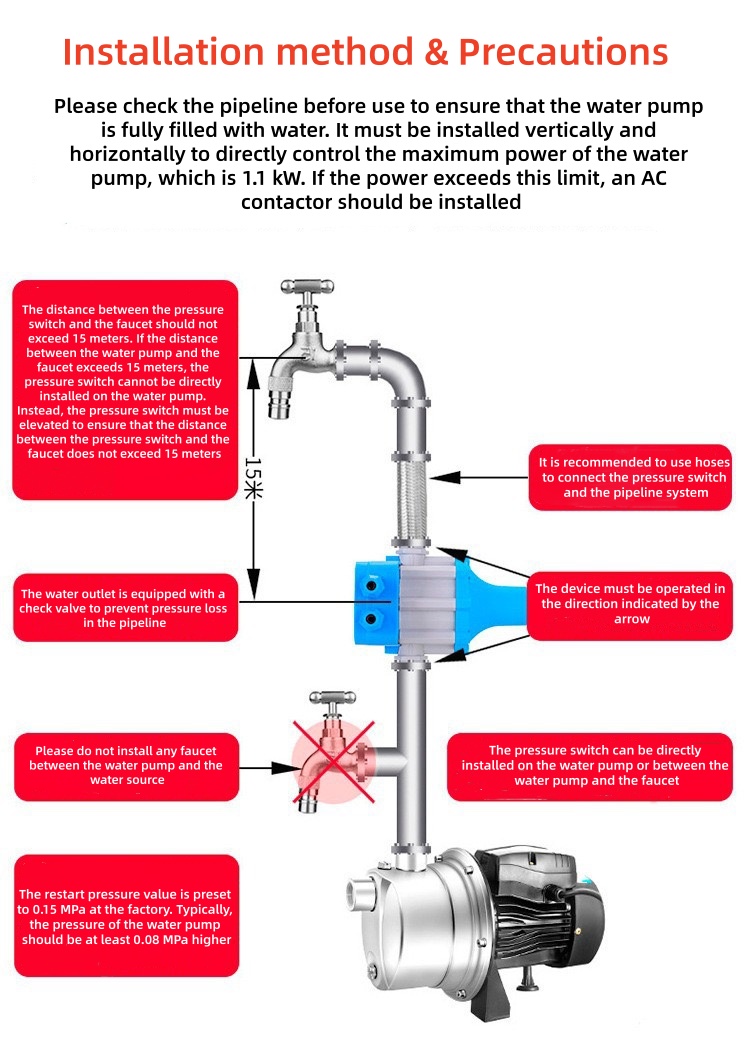 Installation method & Precautions

Please check the pipeline before use to ensure that the water pump is fully filled with water. It must be installed vertically and horizontally to directly control the maximum power of the water pump, which is 1.1 kW. If the power exceeds this limit, an AC contactor should be installed

The distance between the pressure switch and the faucet should not exceed 15 meters. If the distance between the water pump and the faucet exceeds 15 meters, the pressure switch cannot be directly installed on the water pump. Instead, the pressure switch must be elevated to ensure that the distance between the pressure switch and the faucet does not exceed 15 meters

15米

It is recommended to use hoses to connect the pressure switch and the pipeline system

The water outlet is equipped with a check valve to prevent pressure loss in the pipeline

The device must be operated in the direction indicated by the arrow

Please do not install any faucet between the water pump and the water source

The pressure switch can be directly installed on the water pump or between the water pump and the faucet

The restart pressure value is preset to 0.15 MPa at the factory. Typically, the pressure of the water pump should be at least 0.08 MPa higher