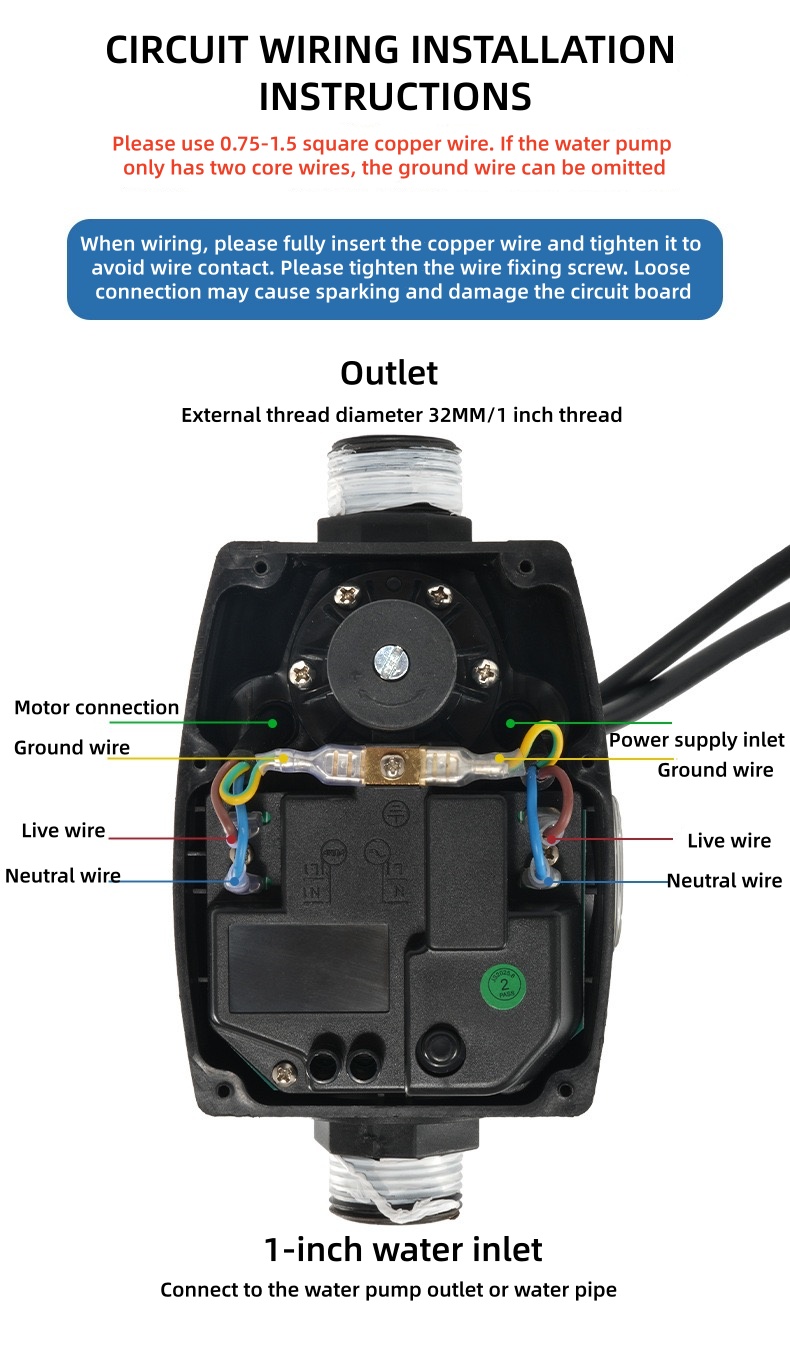 CIRCUIT WIRING INSTALLATION INSTRUCTIONS

Please use 0.75-1.5 square copper wire. If the water pump only has two core wires, the ground wire can be omitted

When wiring, please fully insert the copper wire and tighten it to avoid wire contact. Please tighten the wire fixing screw. Loose connection may cause sparking and damage the circuit board

Outlet

External thread diameter 32MM/1 inch thread

Motor connection

Ground wire

Live wire

Neutral wire

Power supply inlet

Ground wire

Live wire

Neutral wire

L
N

L
N

2
PASS

1-inch water inlet

Connect to the water pump outlet or water pipe